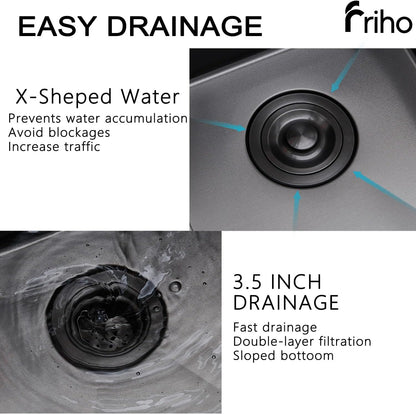 EASY DRAINAGE

riho

X-Sheped Water
Prevents water accumulation
Avoid blockages
Increase traffic

3.5 INCH DRAINAGE
Fast drainage
Double-layer filtration
Sloped bottoom