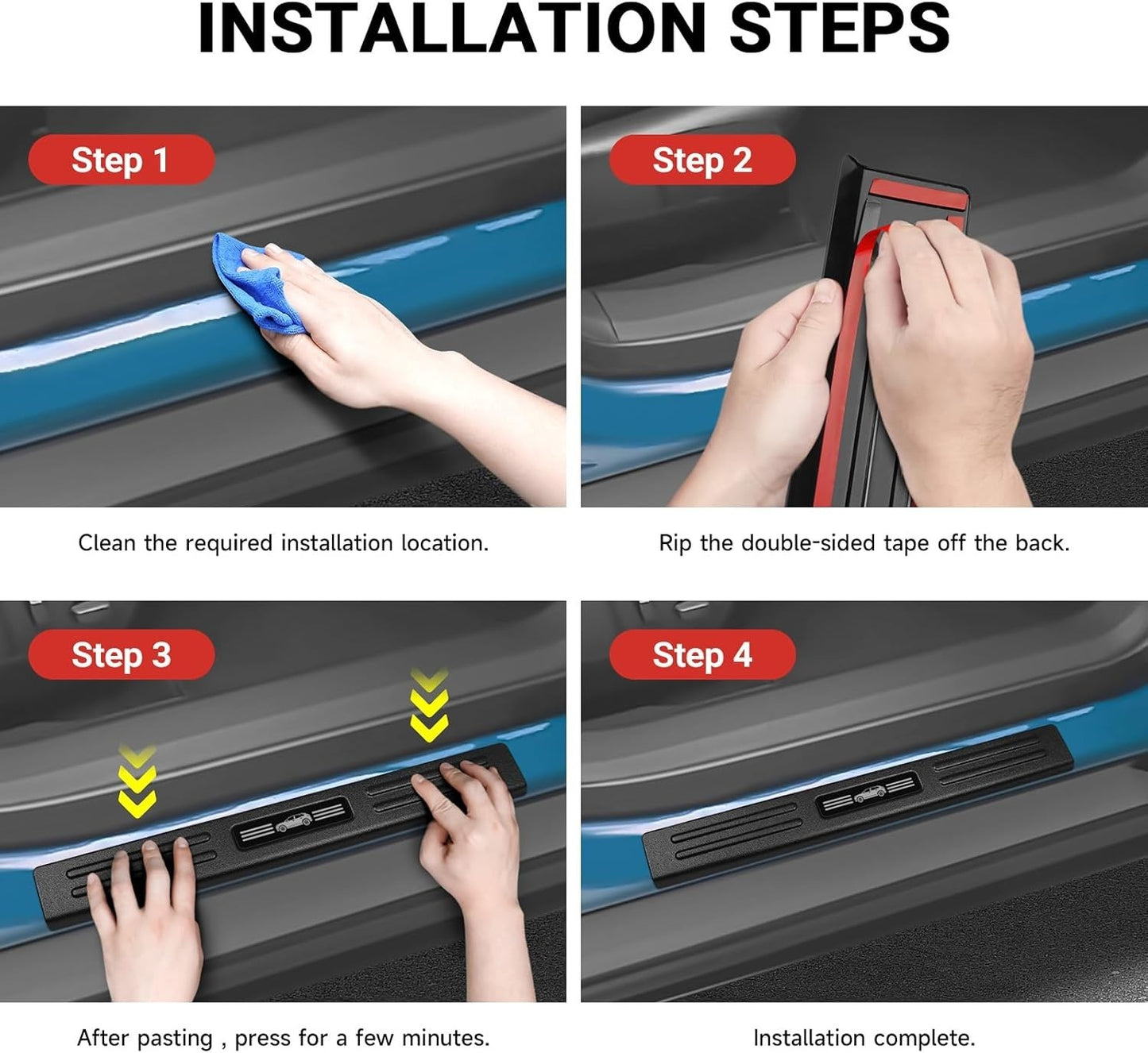 INSTALLATION STEPS

Step 1

Clean the required installation location.

Step 2

Rip the double-sided tape off the back.

Step 3

After pasting , press for a few minutes.

Step 4

Installation complete.