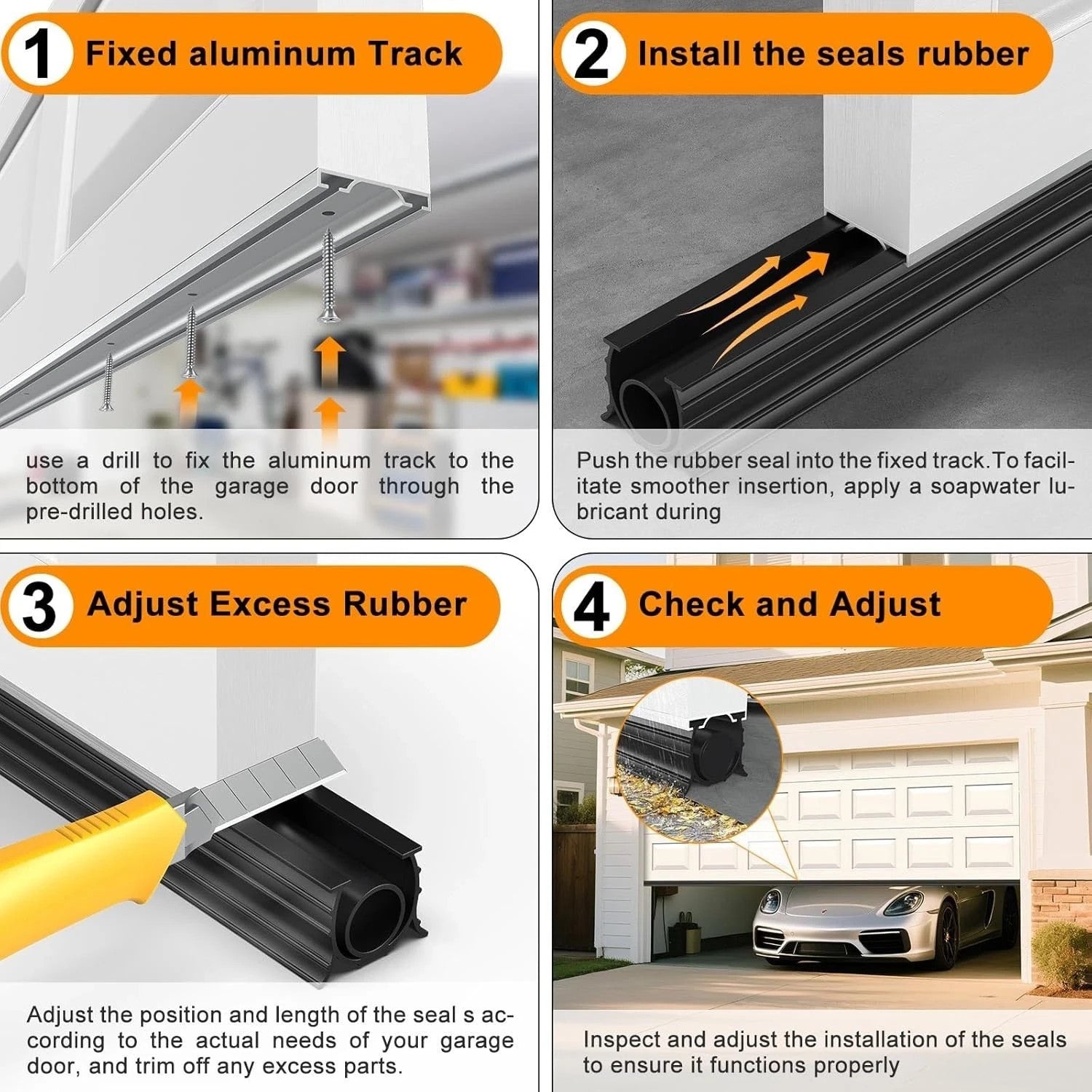 1 Fixed aluminum Track

use a drill to fix the aluminum track to the bottom of the garage door through the pre-drilled holes.

2 Install the seals rubber

Push the rubber seal into the fixed track.To facilitate smoother insertion, apply a soapwater lubricant during

3 Adjust Excess Rubber

Adjust the position and length of the seal s according to the actual needs of your garage door, and trim off any excess parts.

4 Check and Adjust

Inspect and adjust the installation of the seals to ensure it functions properly