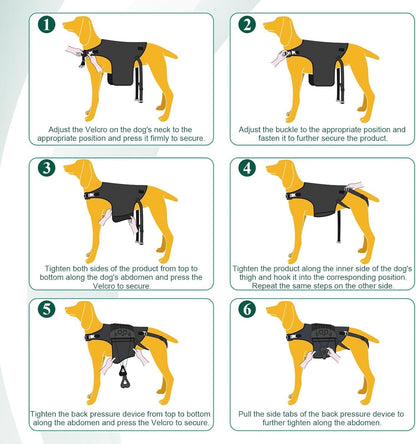 1

Adjust the Velcro on the dog's neck to the appropriate position and press it firmly to secure.

2

Adjust the buckle to the appropriate position and fasten it to further secure the product.

3

Tighten both sides of the product from top to bottom along the dog's abdomen and press the Velcro to secure.

4

Tighten the product along the inner side of the dog's thigh and hook it into the corresponding position. Repeat the same steps on the other side.

5

Tighten the back pressure device from top to bottom along the abdomen and press the Velcro to secure.

6

Pull the side tabs of the back pressure device to further tighten along the abdomen.