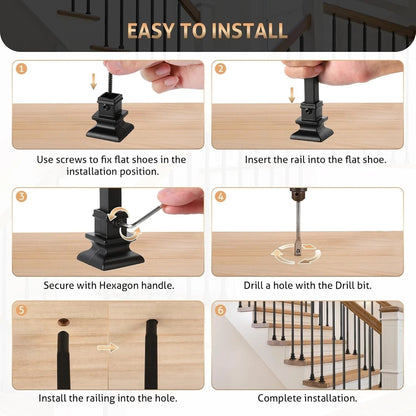 EASY TO INSTALL

1

Use screws to fix flat shoes in the installation position.

2

Insert the rail into the flat shoe.

3

Secure with Hexagon handle.

4

Drill a hole with the Drill bit.

5

Install the railing into the hole.

6

Complete installation.