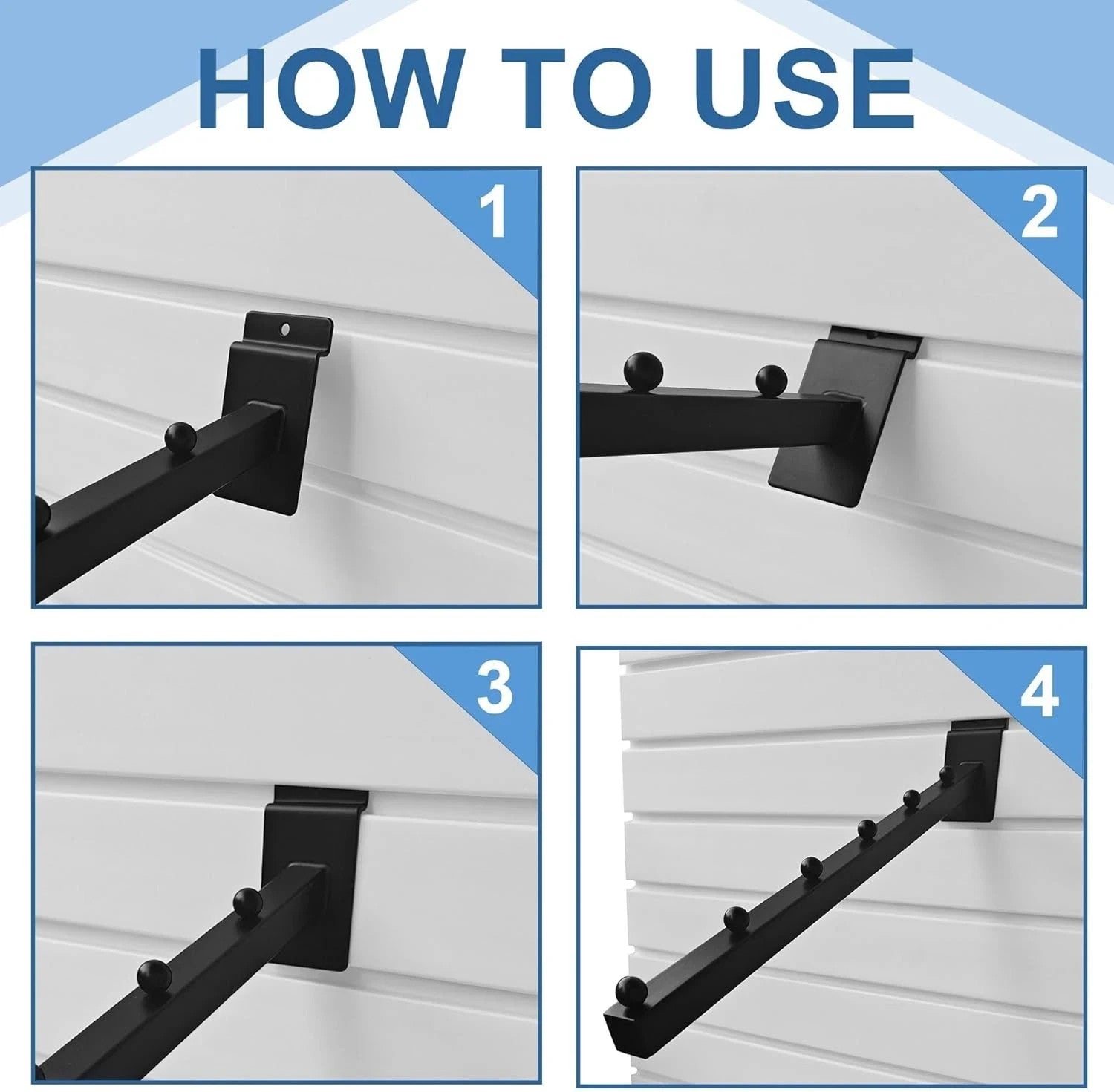 HOW TO USE

1

2

3

4