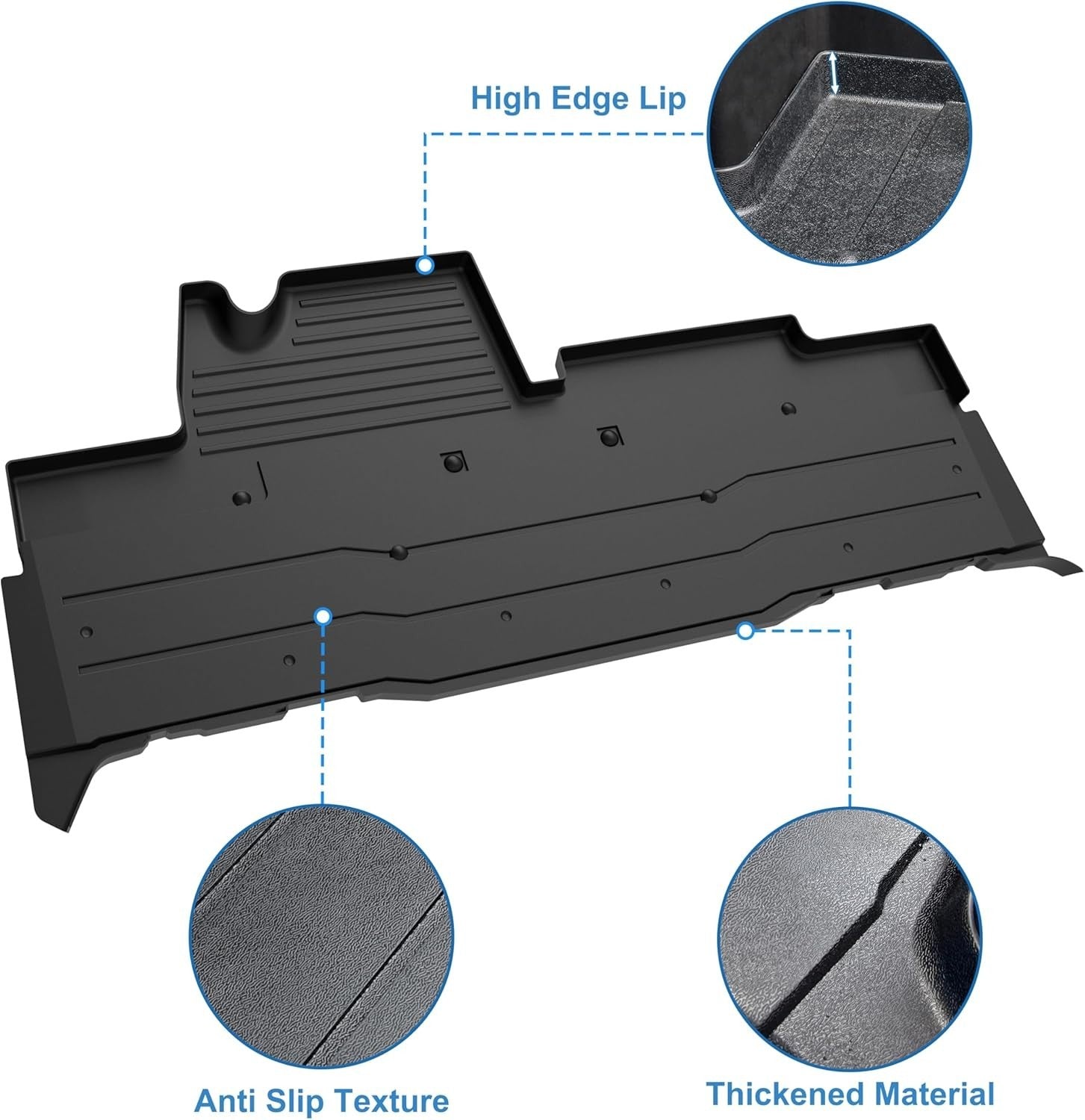 High Edge Lip

Anti Slip Texture

Thickened Material