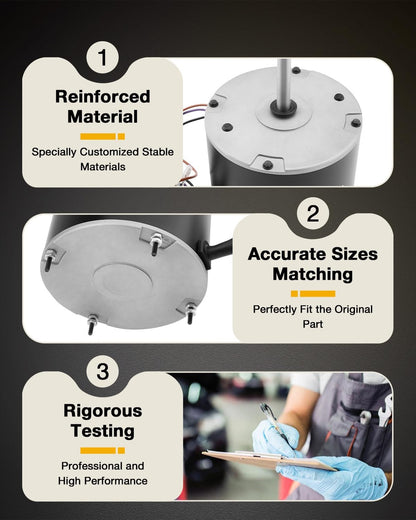 1

Reinforced Material

Specially Customized Stable Materials

2

Accurate Sizes Matching

Perfectly Fit the Original Part

3

Rigorous Testing

Professional and High Performance