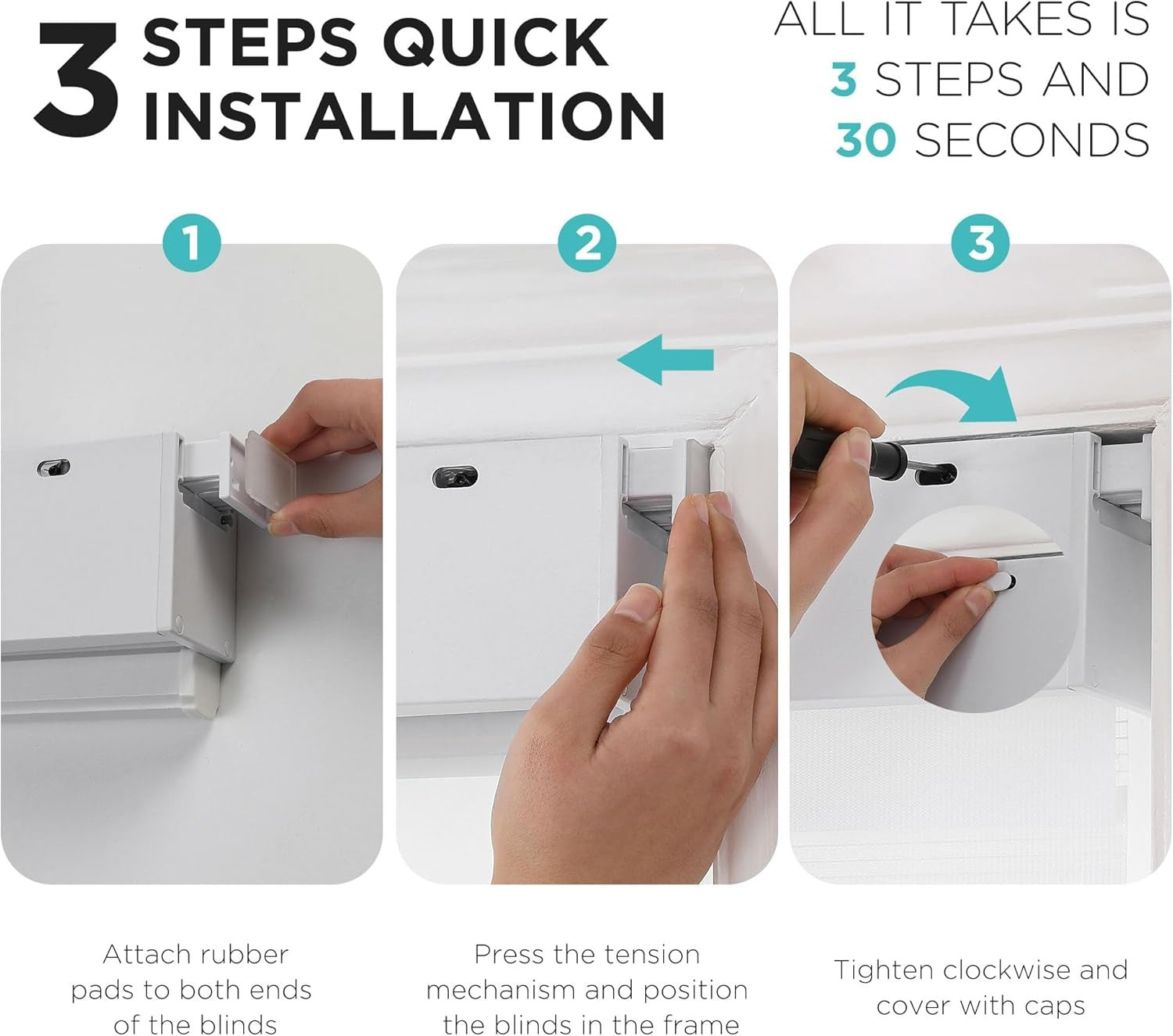 3 STEPS QUICK INSTALLATION

ALL IT TAKES IS 3 STEPS AND 30 SECONDS

1

2

3

Attach rubber pads to both ends of the blinds

Press the tension mechanism and position the blinds in the frame

Tighten clockwise and cover with caps