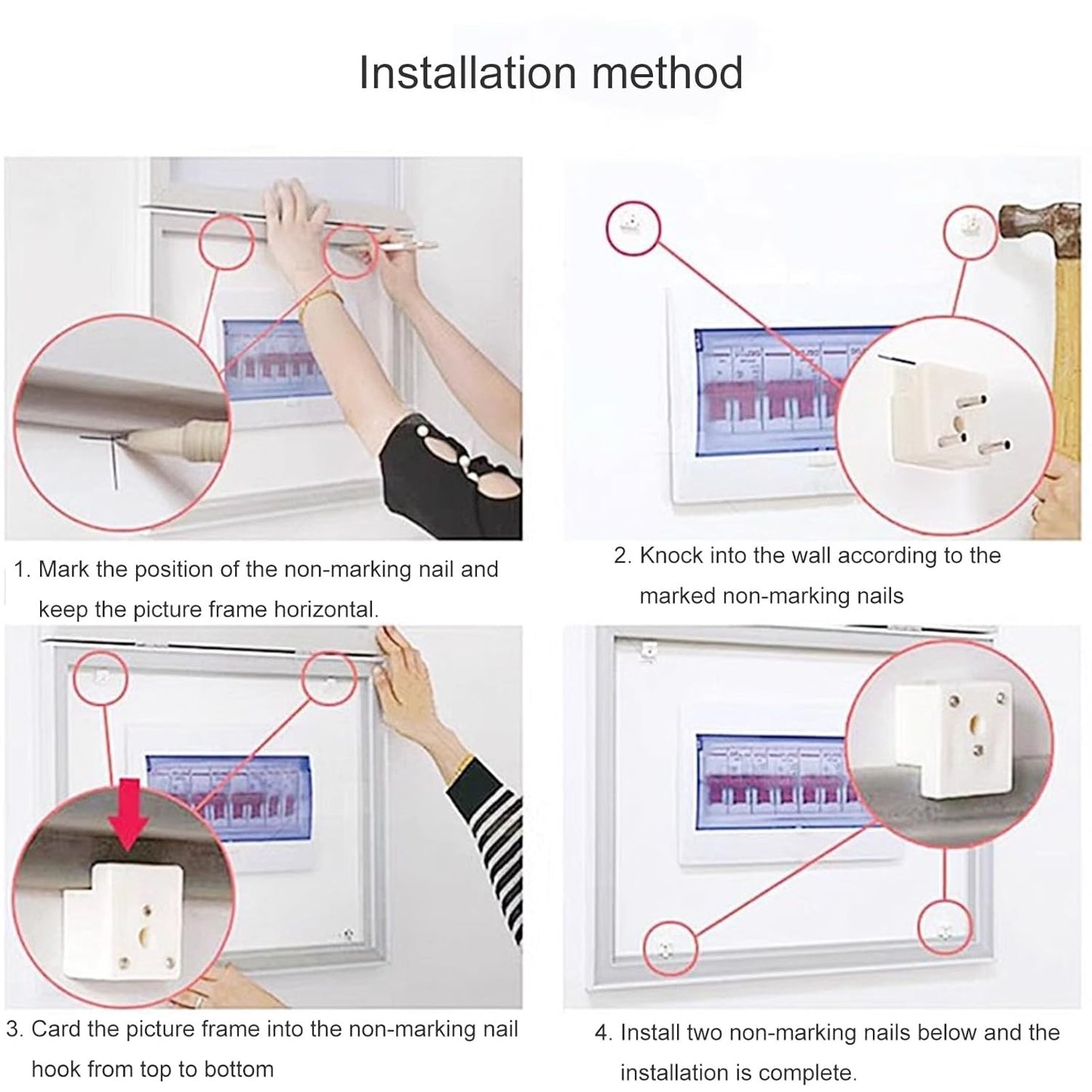 Installation method

1. Mark the position of the non-marking nail and keep the picture frame horizontal.

2. Knock into the wall according to the marked non-marking nails

3. Card the picture frame into the non-marking nail hook from top to bottom

4. Install two non-marking nails below and the installation is complete.