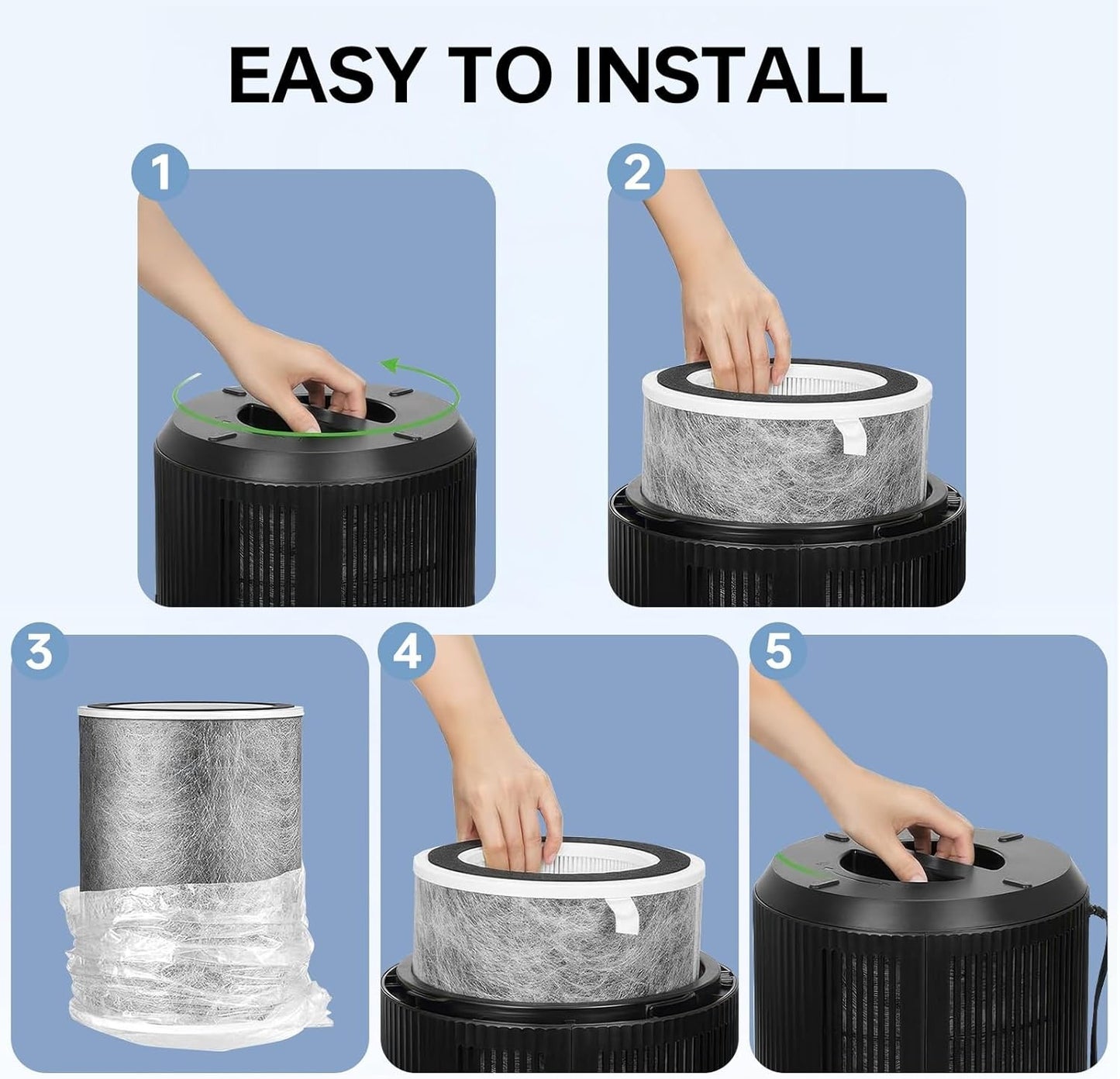 EASY TO INSTALL

1

2

3

4

5