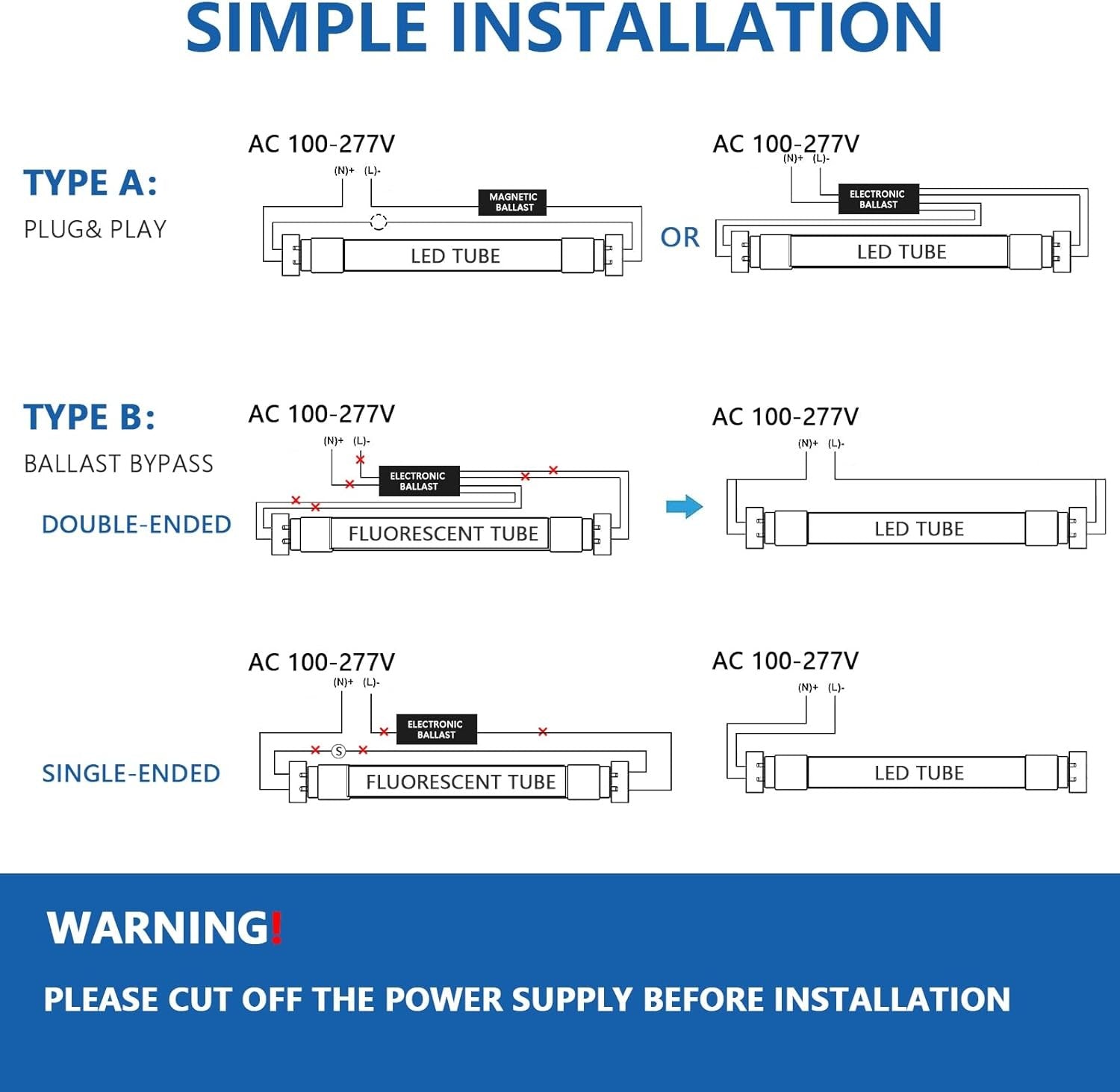 SIMPLE INSTALLATION

TYPE A:
PLUG& PLAY

AC 100-277V
(N)+ (L)-
MAGNETIC BALLAST
LED TUBE

OR

AC 100-277V
(N)+ (L)-
ELECTRONIC BALLAST
LED TUBE

TYPE B:
BALLAST BYPASS

DOUBLE-ENDED

AC 100-277V
(N)+ (L)-
ELECTRONIC BALLAST
FLUORESCENT TUBE

AC 100-277V
(N)+ (L)-
LED TUBE

SINGLE-ENDED

AC 100-277V
(N)+ (L)-
ELECTRONIC BALLAST
S
FLUORESCENT TUBE

AC 100-277V
(N)+ (L)-
LED TUBE

WARNING!
PLEASE CUT OFF THE POWER SUPPLY BEFORE INSTALLATION