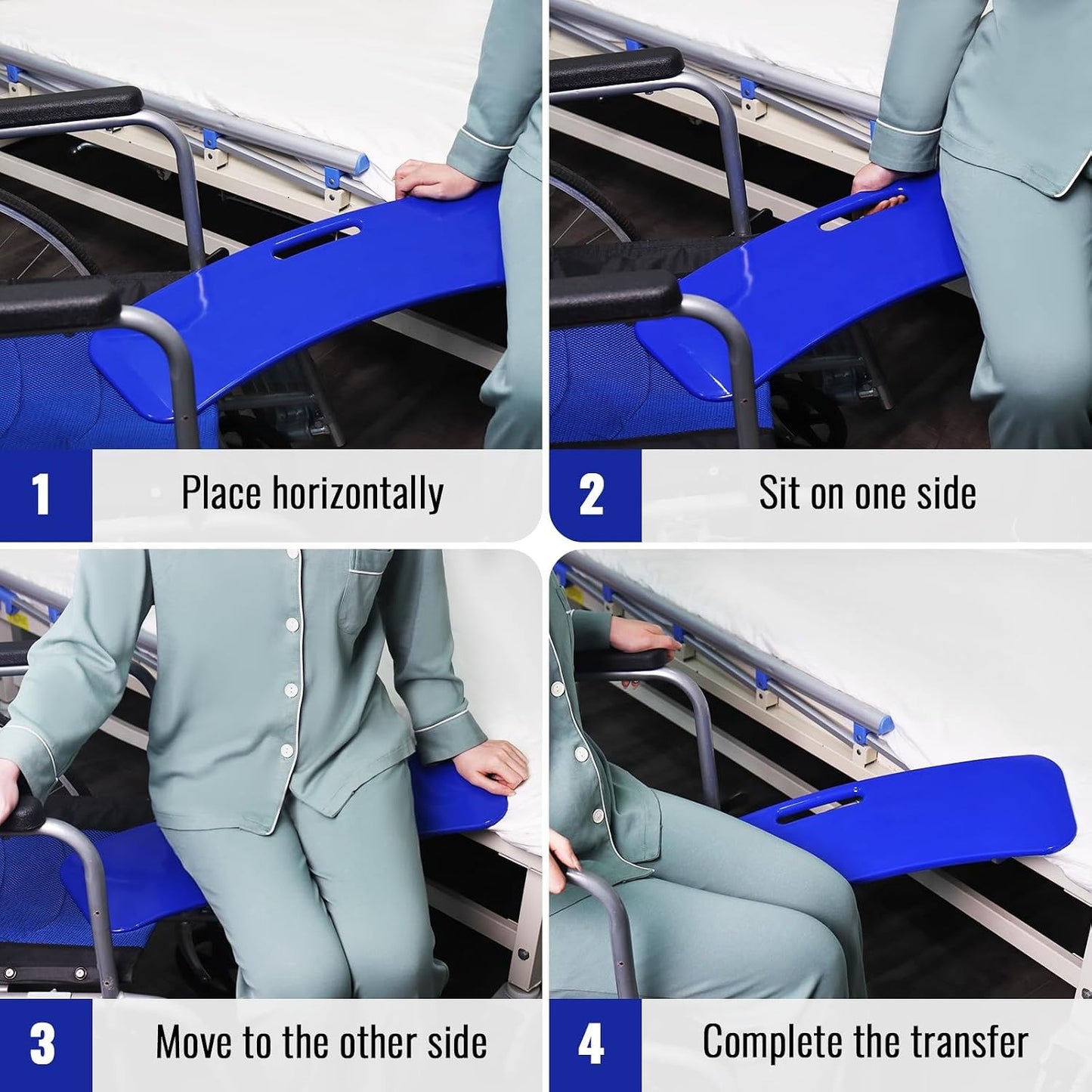 1 Place horizontally

2 Sit on one side

3 Move to the other side

4 Complete the transfer