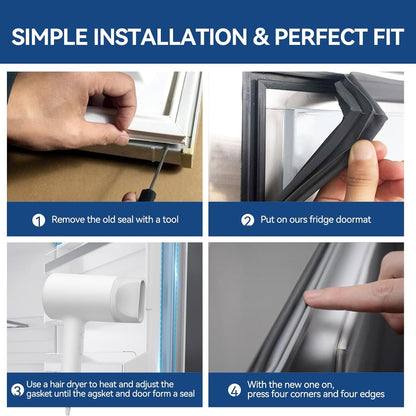 SIMPLE INSTALLATION & PERFECT FIT

1 Remove the old seal with a tool

2 Put on ours fridge doormat

3 Use a hair dryer to heat and adjust the gasket until the agsket and door form a seal

4 With the new one on, press four corners and four edges