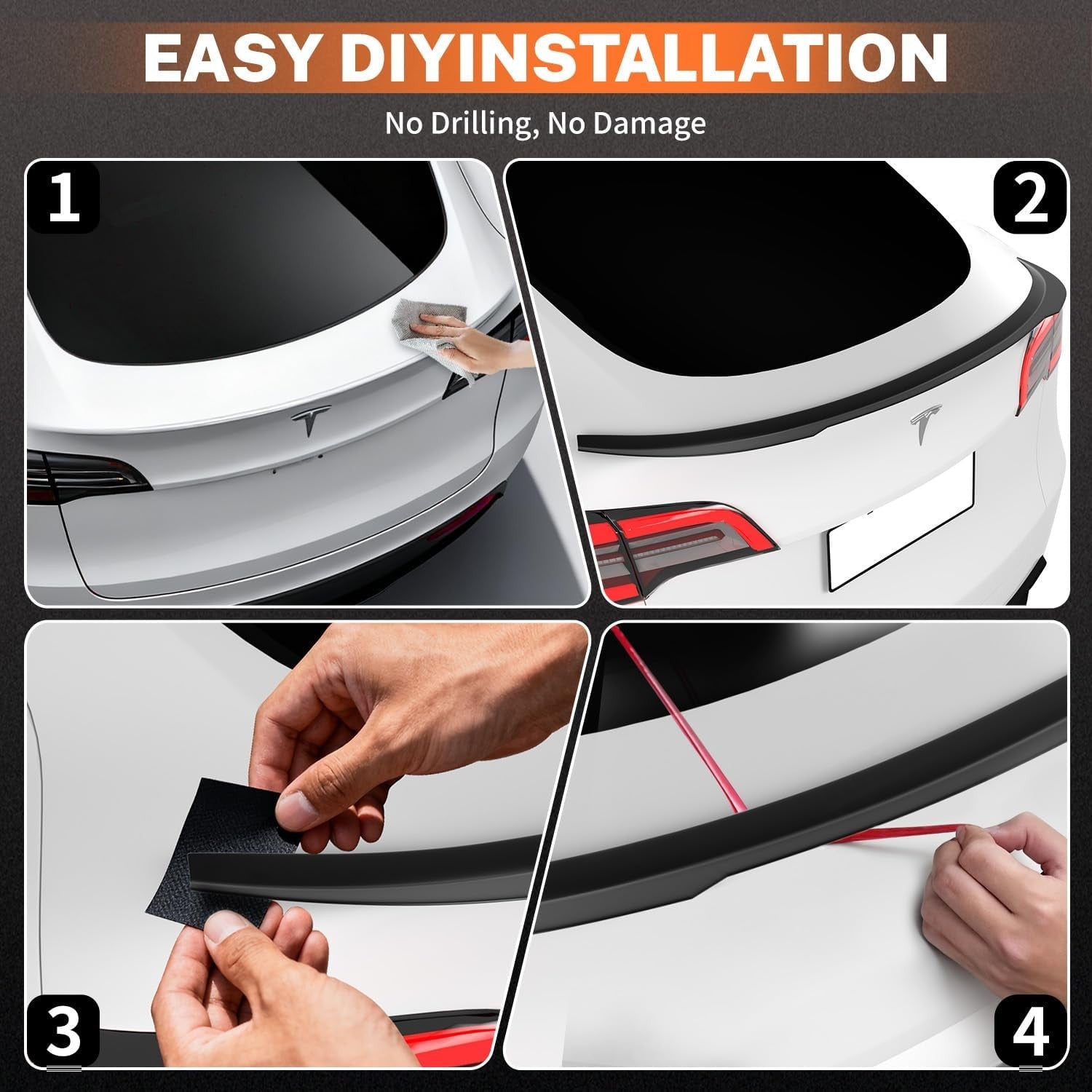 EASY DIYINSTALLATION

No Drilling, No Damage

1

2

3

4