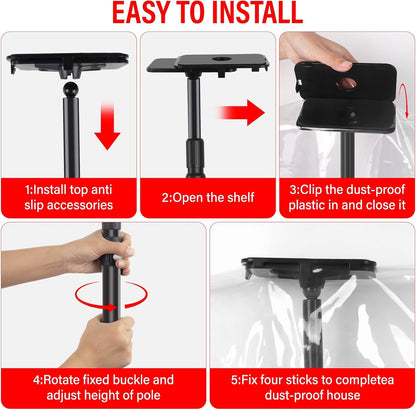 EASY TO INSTALL

1:Install top anti slip accessories

2:Open the shelf

3:Clip the dust-proof plastic in and close it

4:Rotate fixed buckle and adjust height of pole

5:Fix four sticks to completea dust-proof house