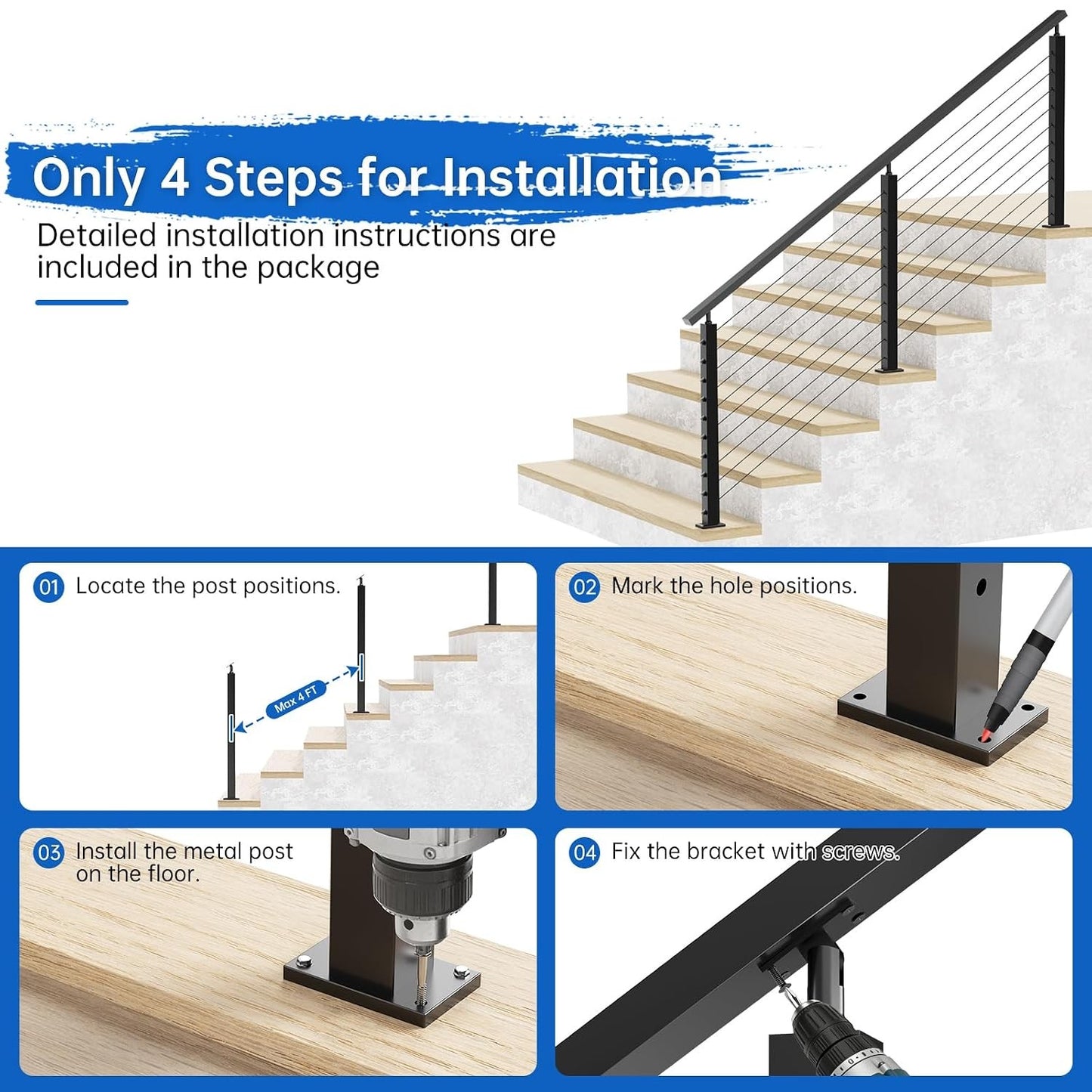 Only 4 Steps for Installation

Detailed installation instructions are included in the package

01 Locate the post positions.

Max 4 FT

02 Mark the hole positions.

03 Install the metal post on the floor.

04 Fix the bracket with screws.