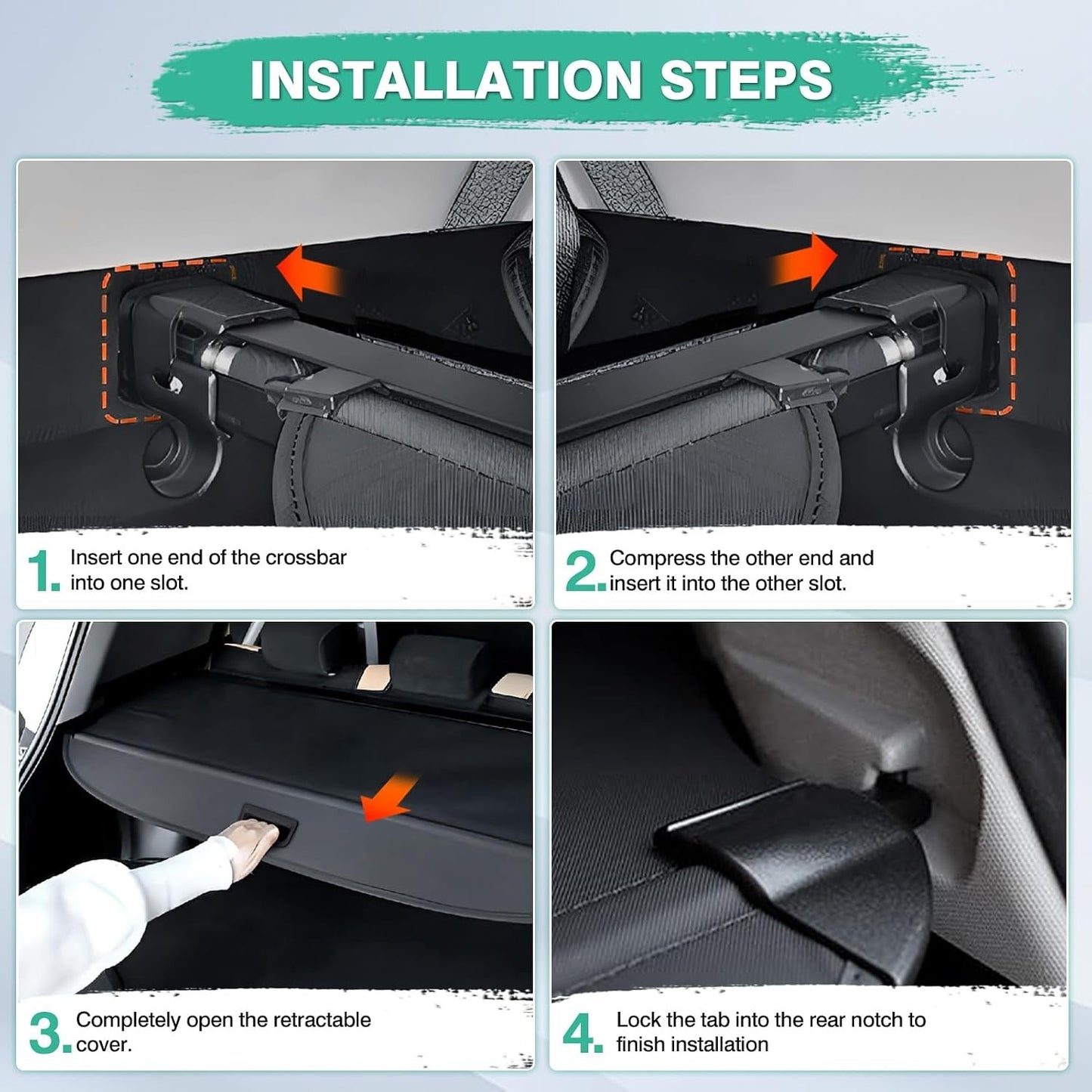 INSTALLATION STEPS

1. Insert one end of the crossbar into one slot.

2. Compress the other end and insert it into the other slot.

3. Completely open the retractable cover.

4. Lock the tab into the rear notch to finish installation