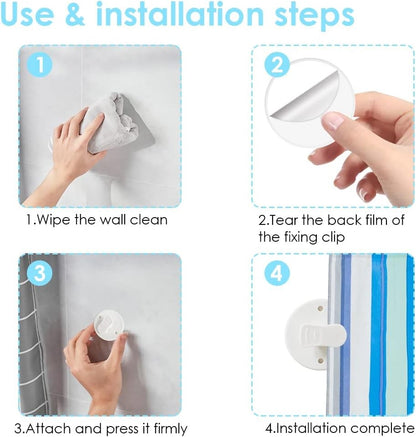 Use & installation steps

1

1.Wipe the wall clean

2

2.Tear the back film of the fixing clip

3

3.Attach and press it firmly

4

4.Installation complete