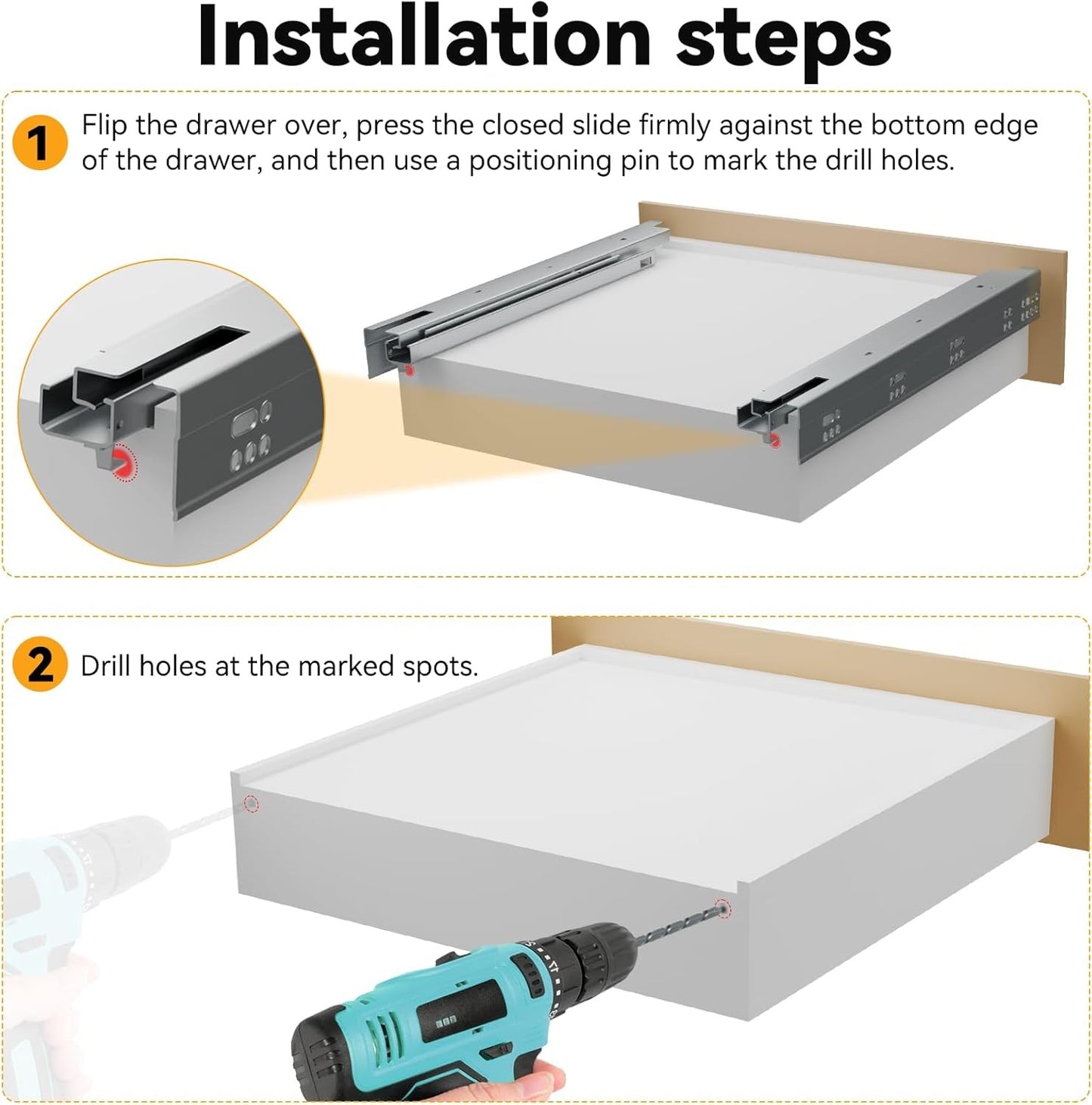 Installation steps

1 Flip the drawer over, press the closed slide firmly against the bottom edge of the drawer, and then use a positioning pin to mark the drill holes.

2 Drill holes at the marked spots.