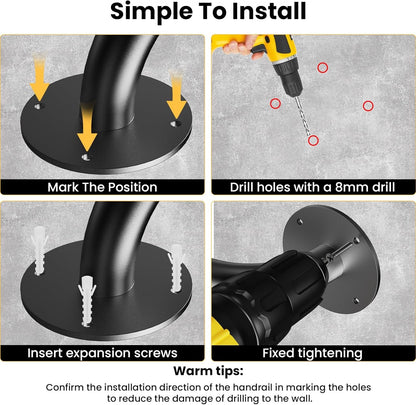 Simple To Install

Mark The Position

Drill holes with a 8mm drill

Insert expansion screws

Fixed tightening

Warm tips:

Confirm the installation direction of the handrail in marking the holes to reduce the damage of drilling to the wall.