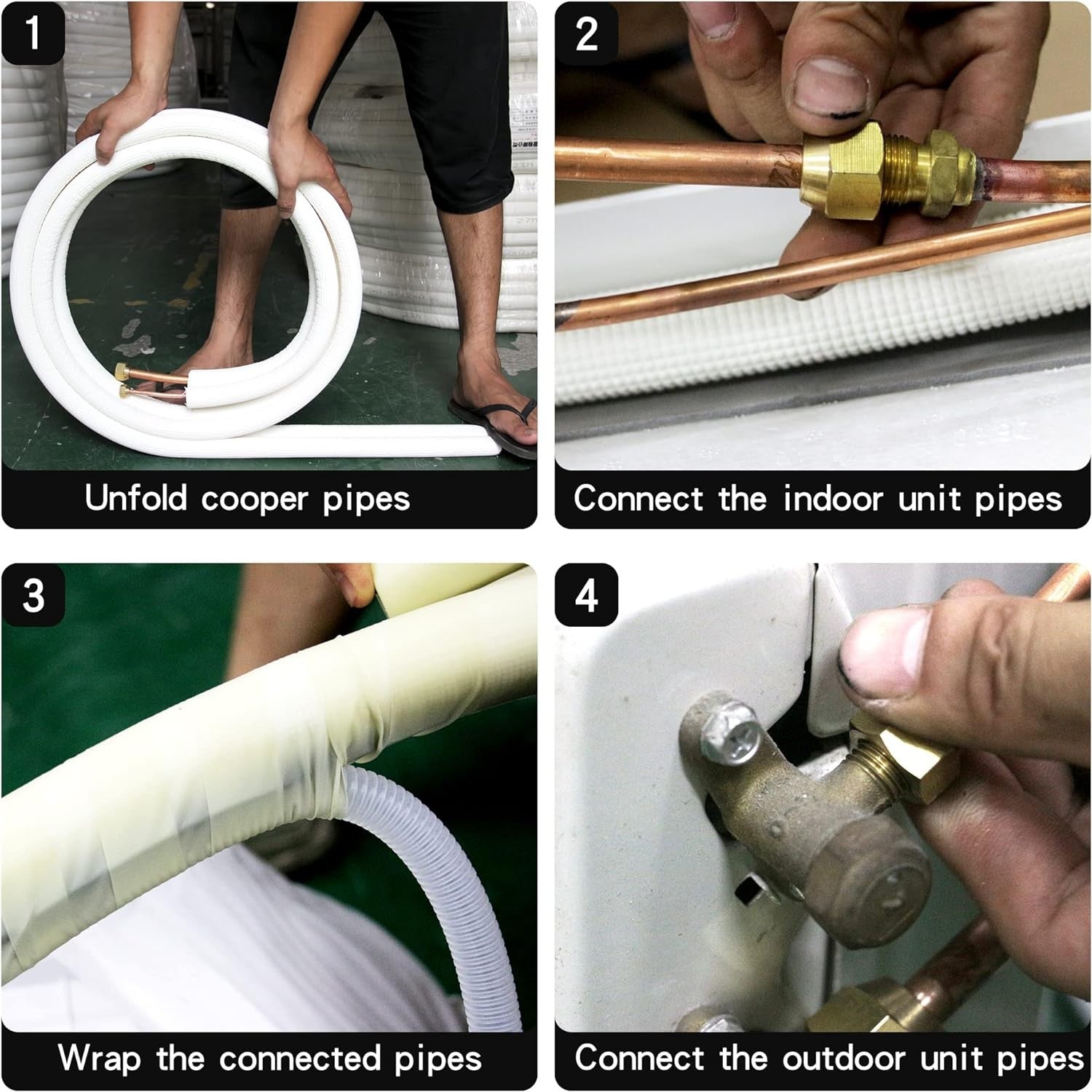 1

Unfold cooper pipes

2

Connect the indoor unit pipes

3

Wrap the connected pipes

4

Connect the outdoor unit pipes