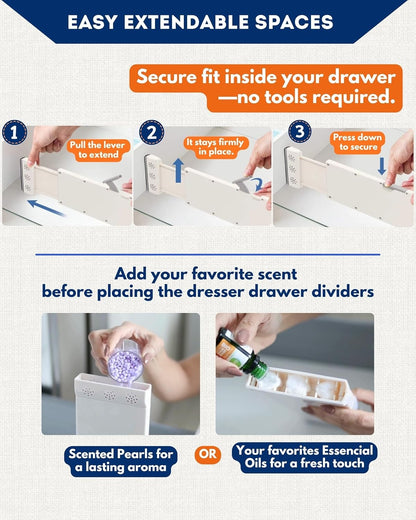 EASY EXTENDABLE SPACES

Secure fit inside your drawer —no tools required.

1

Pull the lever to extend

2

It stays firmly in place.

3

Press down to secure

Add your favorite scent before placing the dresser drawer dividers

Scented Pearls for a lasting aroma

OR

Your favorites Essencial Oils for a fresh touch