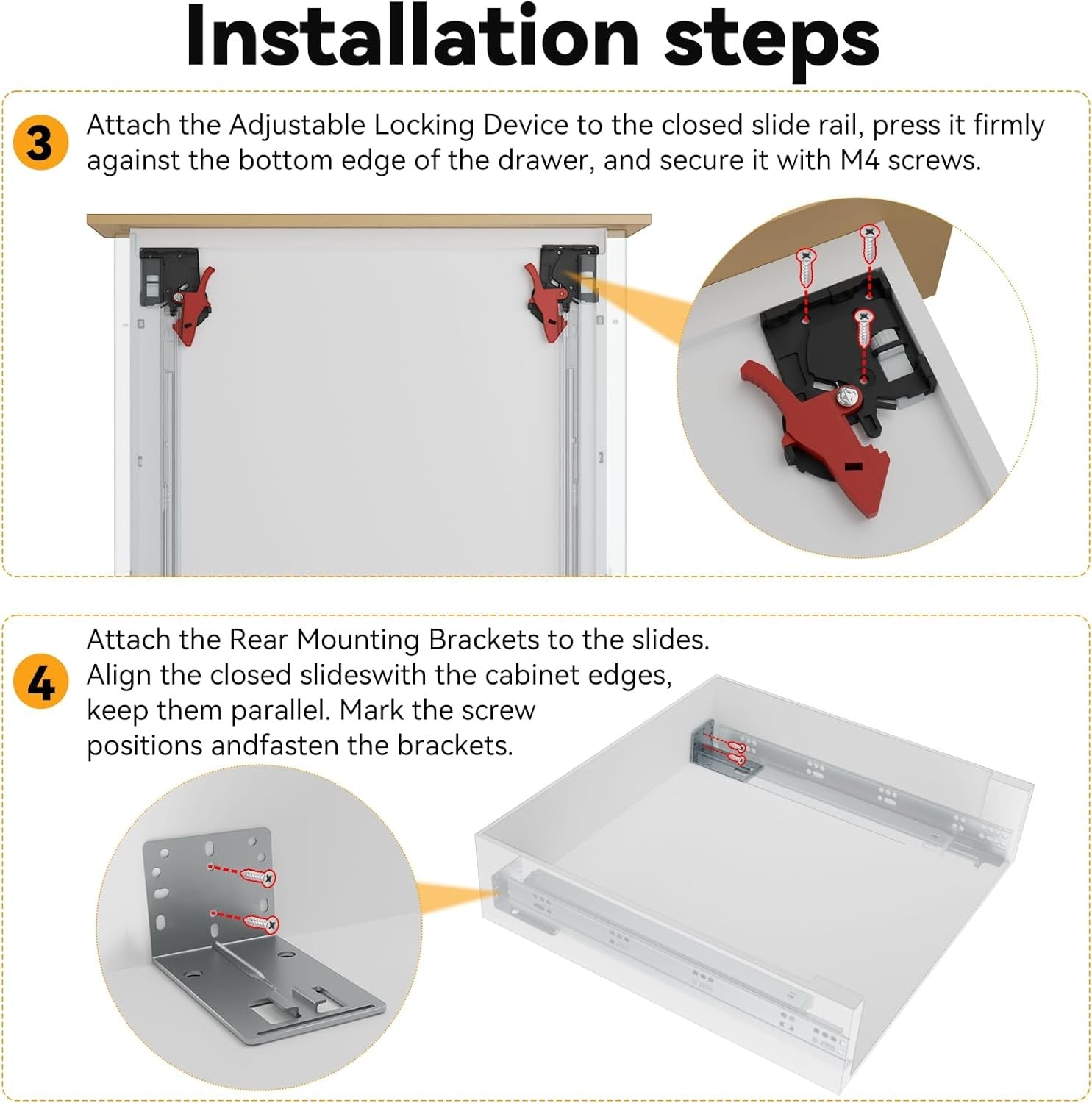 Installation steps

3 Attach the Adjustable Locking Device to the closed slide rail, press it firmly against the bottom edge of the drawer, and secure it with M4 screws.

4 Attach the Rear Mounting Brackets to the slides. Align the closed slideswith the cabinet edges, keep them parallel. Mark the screw positions andfasten the brackets.