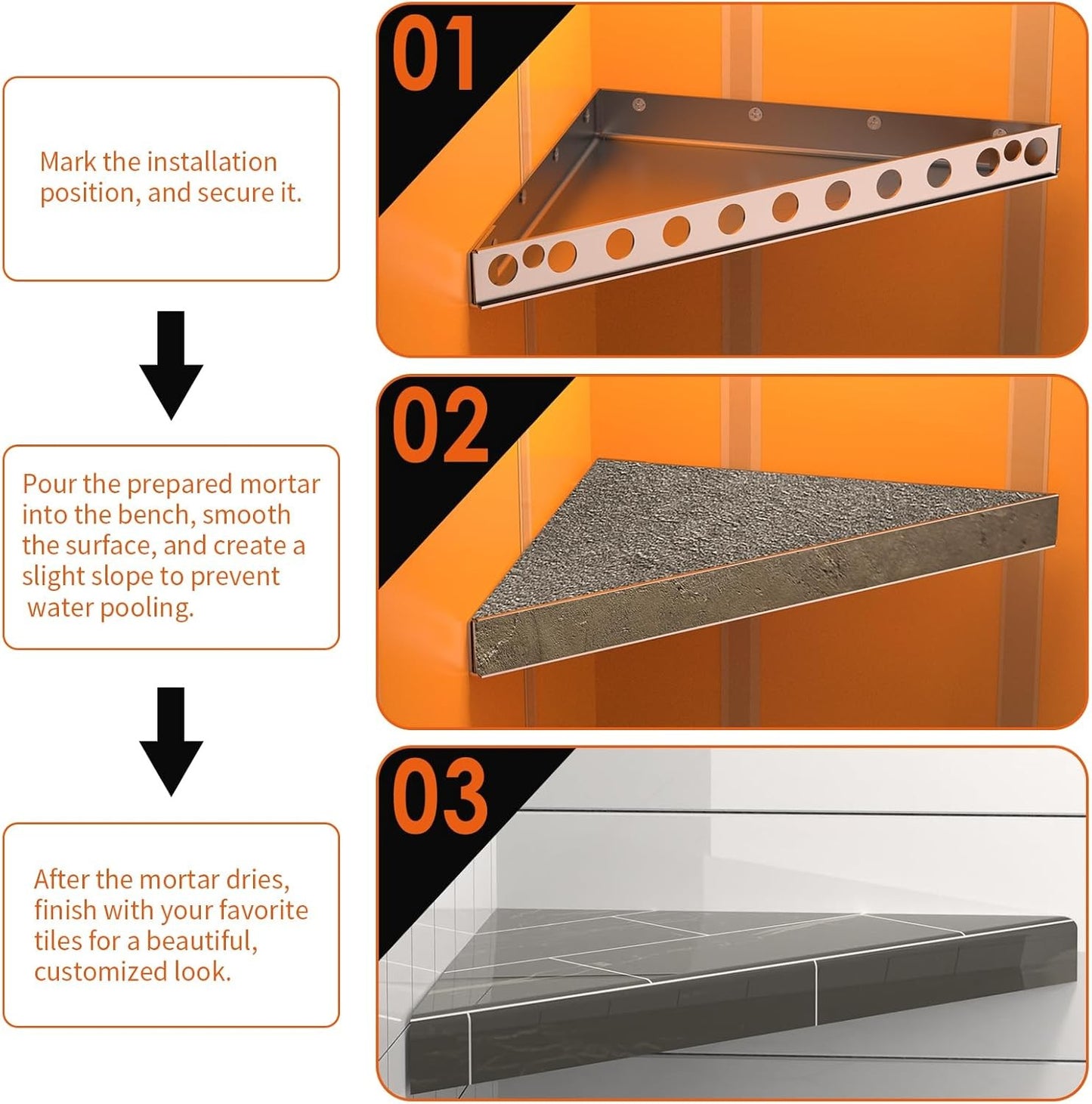 Mark the installation position, and secure it.

01

Pour the prepared mortar into the bench, smooth the surface, and create a slight slope to prevent water pooling.

02

After the mortar dries, finish with your favorite tiles for a beautiful, customized look.

03