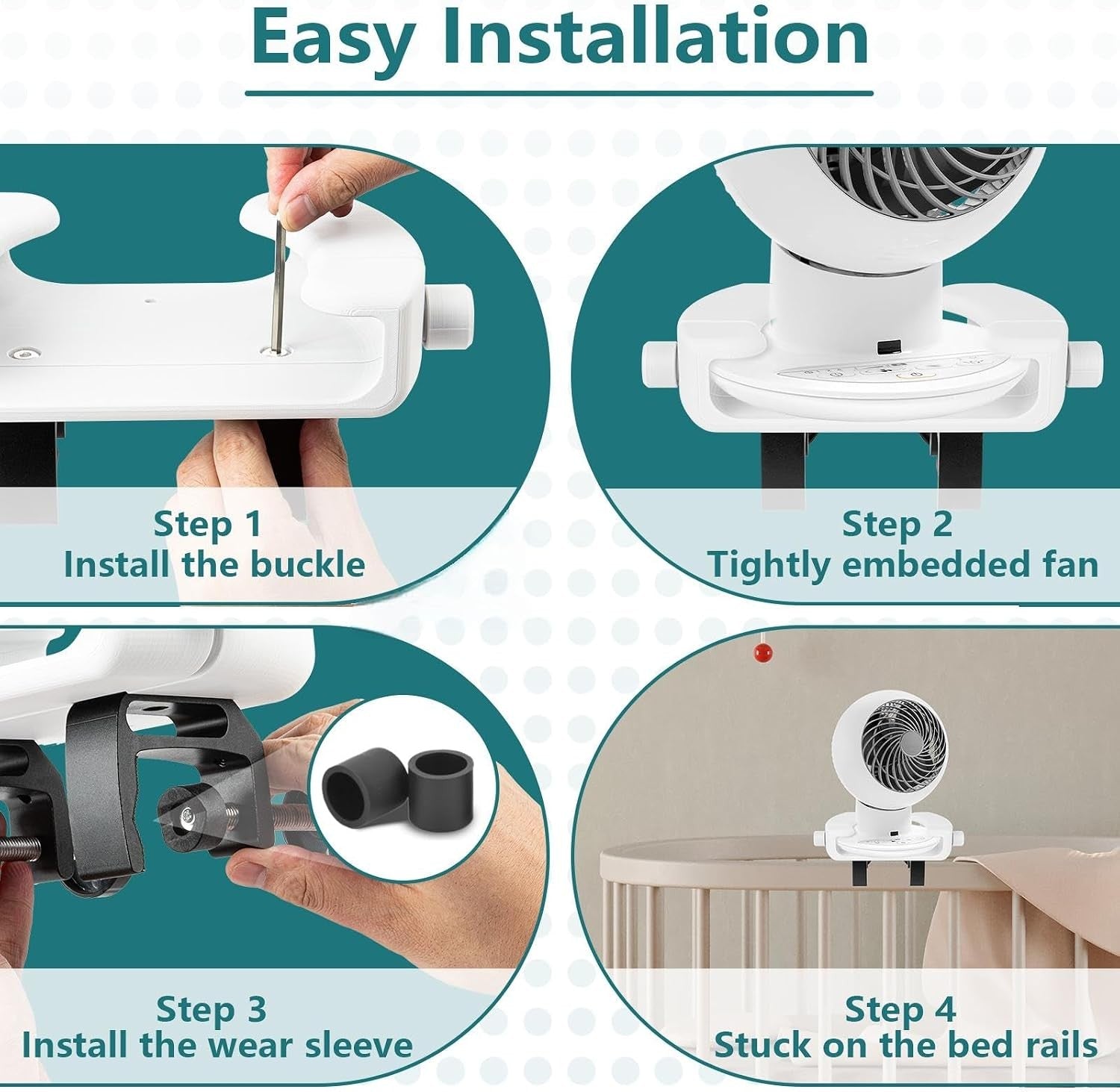 Easy Installation

Step 1
Install the buckle

Step 2
Tightly embedded fan

Step 3
Install the wear sleeve

Step 4
Stuck on the bed rails