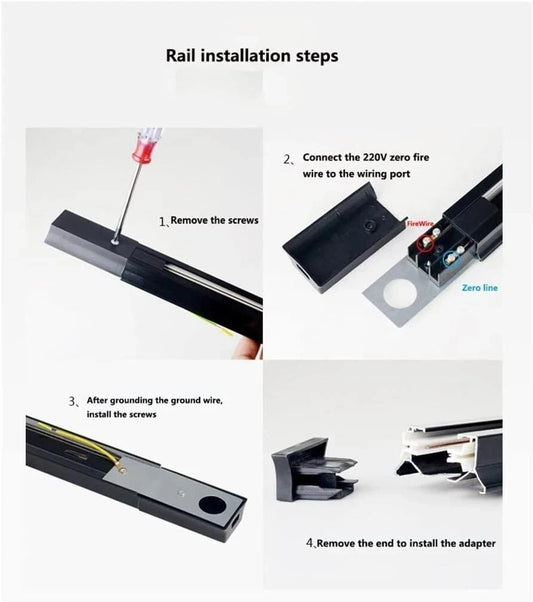 Rail installation steps

1、Remove the screws

2、Connect the 220V zero fire wire to the wiring port

FireWire

Zero line

3、After grounding the ground wire, install the screws

4、Remove the end to install the adapter