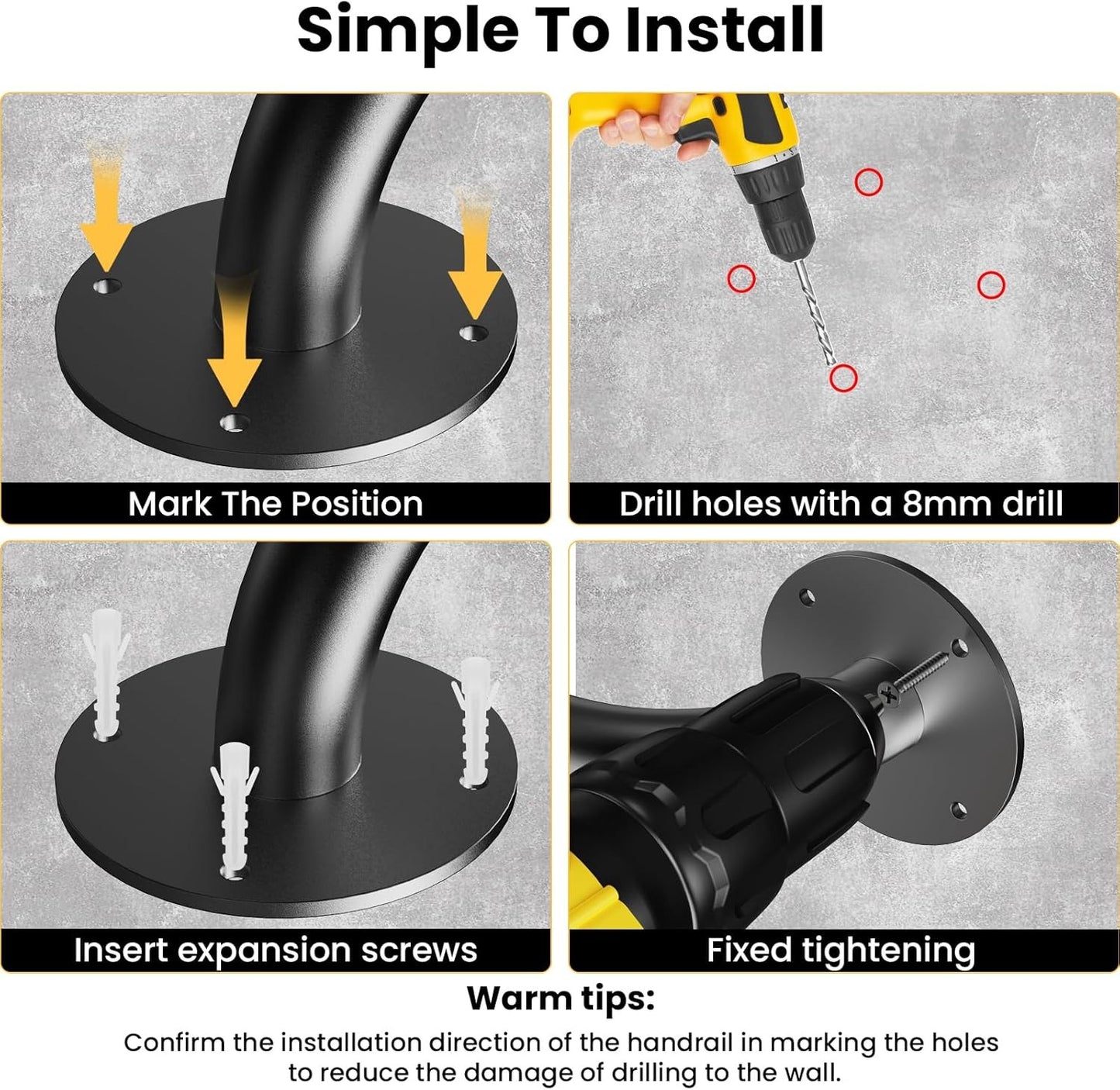 Simple To Install

Mark The Position

Drill holes with a 8mm drill

Insert expansion screws

Fixed tightening

Warm tips:

Confirm the installation direction of the handrail in marking the holes to reduce the damage of drilling to the wall.